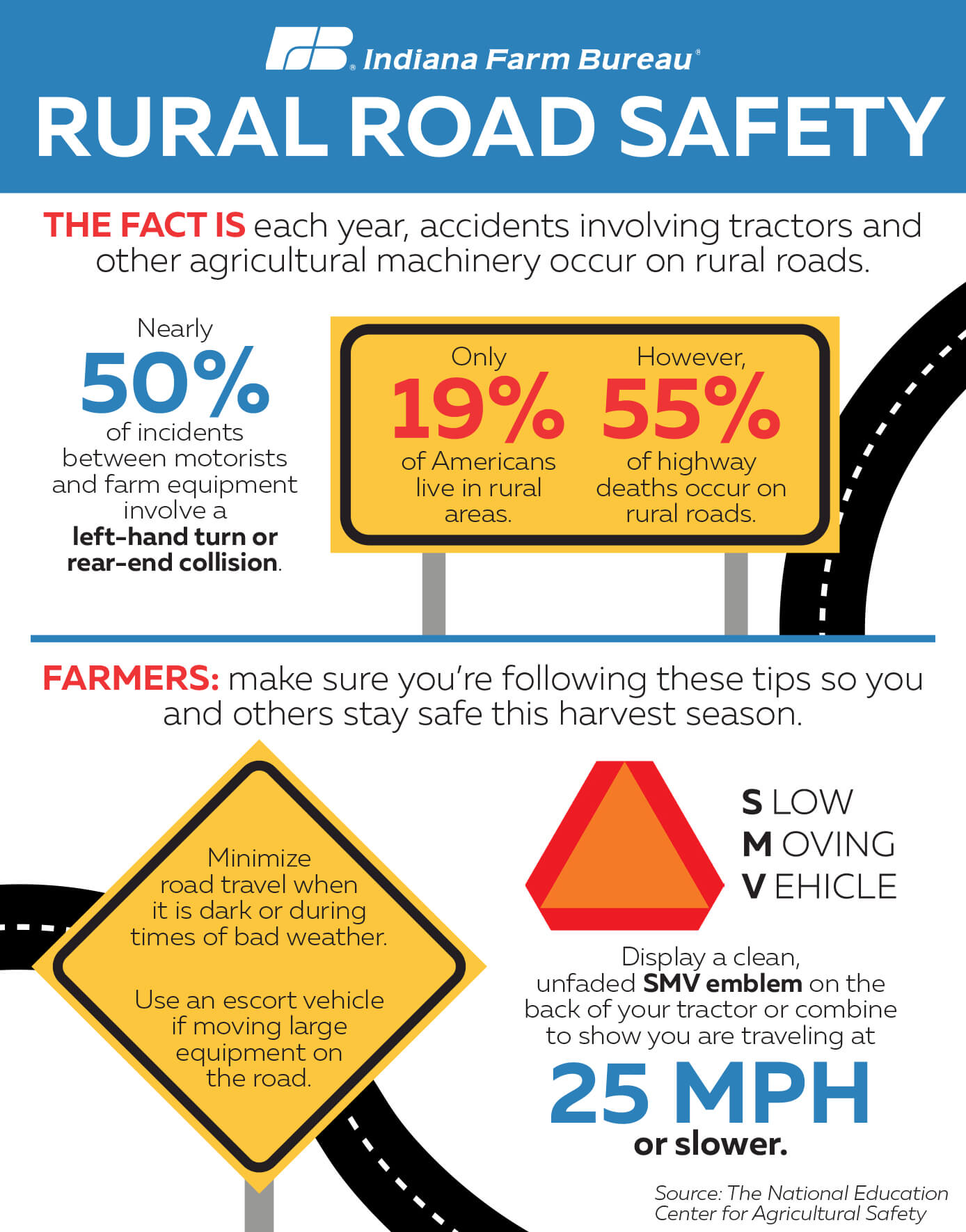 Indiana Farm Bureau®

RURAL ROAD SAFETY

THE FACT IS each year, accidents involving tractors and other agricultural machinery occur on rural roads.

Nearly 50% of incidents between motorists and farm equipment involve a left-hand turn or rear-end collision.

Only 19% of Americans live in rural areas.

However, 55% of highway deaths occur on rural roads.

FARMERS: make sure you're following these tips so you and others stay safe this harvest season.

Minimize road travel when it is dark or during times of bad weather.

Use an escort vehicle if moving large equipment on the road.

S LOW
M OVING
V EHICLE

Display a clean, unfaded SMV emblem on the back of your tractor or combine to show you are traveling at 25 MPH or slower.

Source: The National Education Center for Agricultural Safety